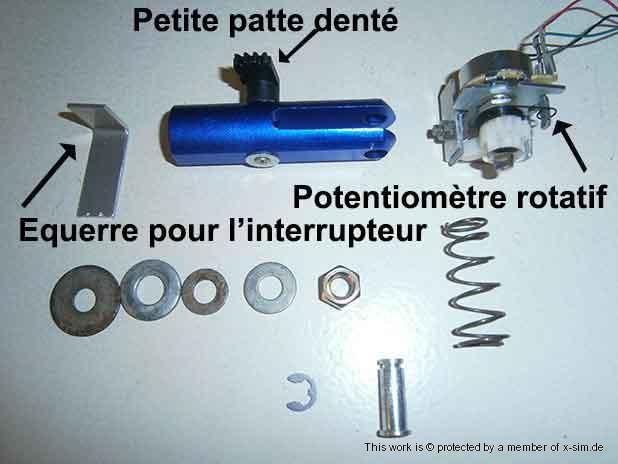 Petite patte denté

Potentiomètre rotatif

Equerre pour l'interrupteur

This work is © protected by a member of x-sim.de