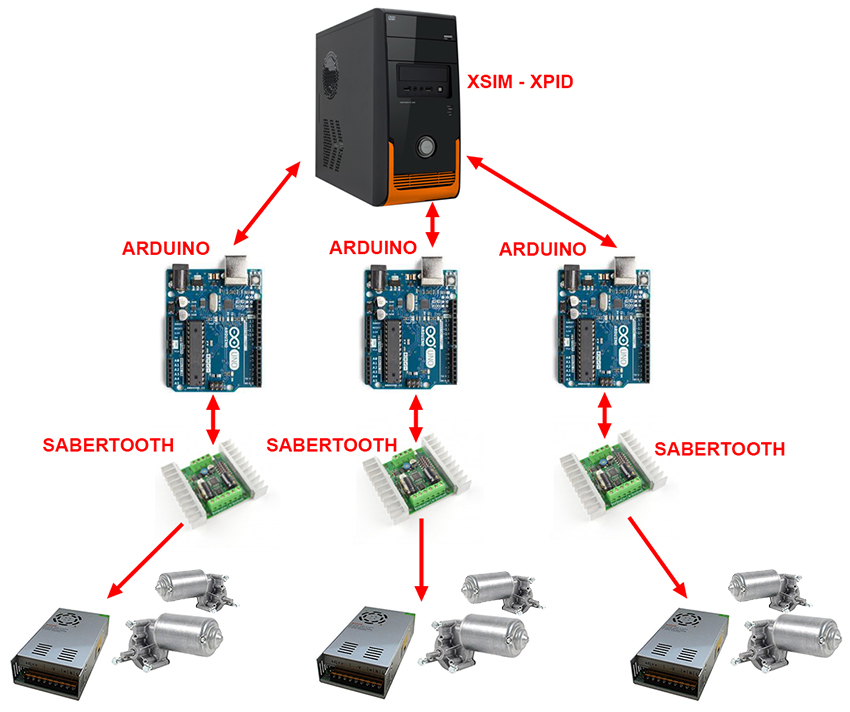 XSIM - XPID

ARDUINO

ARDUINO

ARDUINO

SABERTOOTH

SABERTOOTH

SABERTOOTH