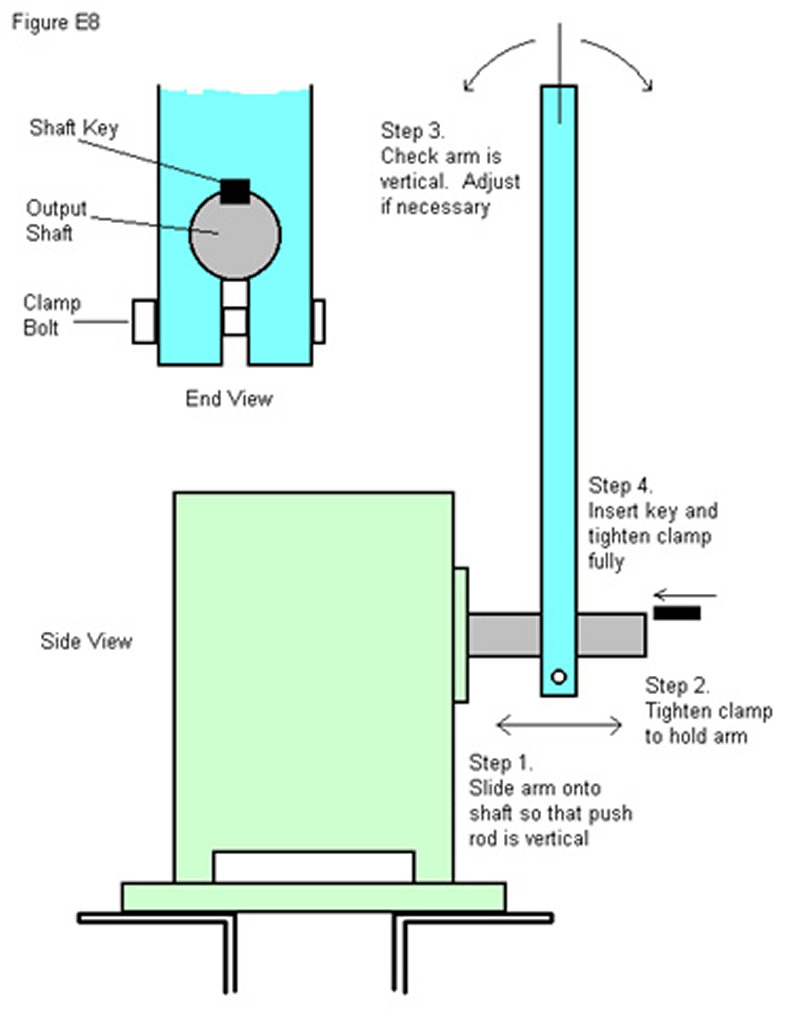 Figure E8

Shaft Key

Output Shaft

Clamp Bolt

End View

Step 3.
Check arm is vertical. Adjust if necessary

Step 4.
Insert key and tighten clamp fully

Side View

Step 2.
Tighten clamp to hold arm

Step 1.
Slide arm onto shaft so that push rod is vertical