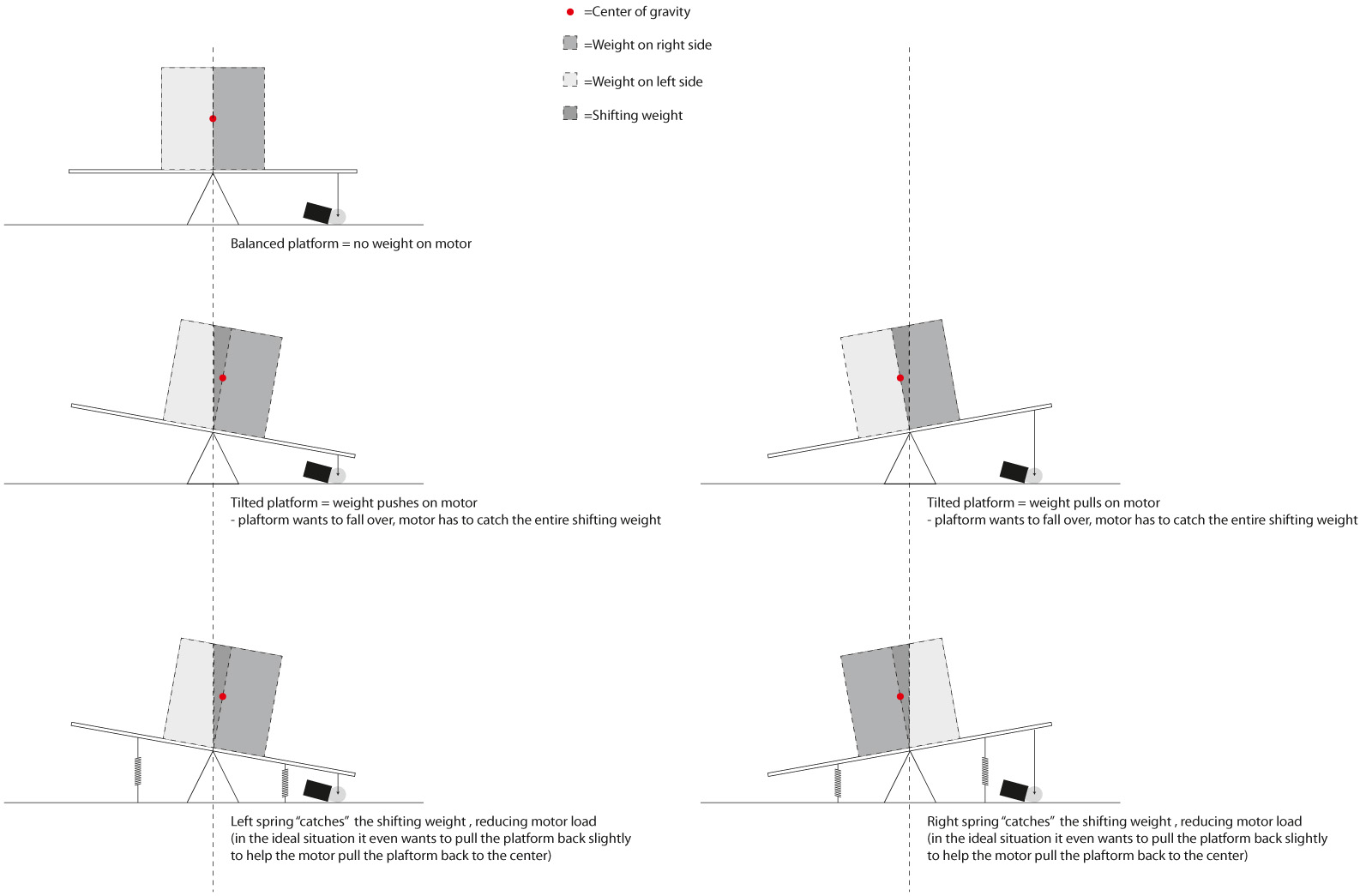 =Center of gravity
=Weight on right side
=Weight on left side
=Shifting weight

Balanced platform = no weight on motor

Tilted platform = weight pushes on motor
- plaftorm wants to fall over, motor has to catch the entire shifting weight

Tilted platform = weight pulls on motor
- plaftorm wants to fall over, motor has to catch the entire shifting weight

Left spring "catches" the shifting weight , reducing motor load
(in the ideal situation it even wants to pull the platform back slightly
to help the motor pull the plaftorm back to the center)

Right spring "catches" the shifting weight , reducing motor load
(in the ideal situation it even wants to pull the platform back slightly
to help the motor pull the plaftorm back to the center)